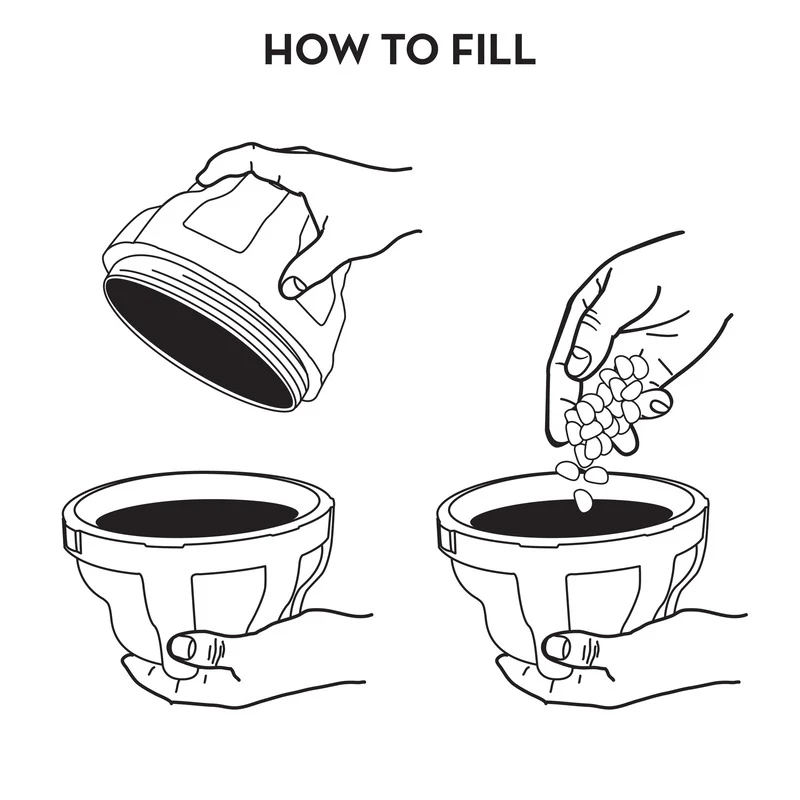 HOW TO FILL