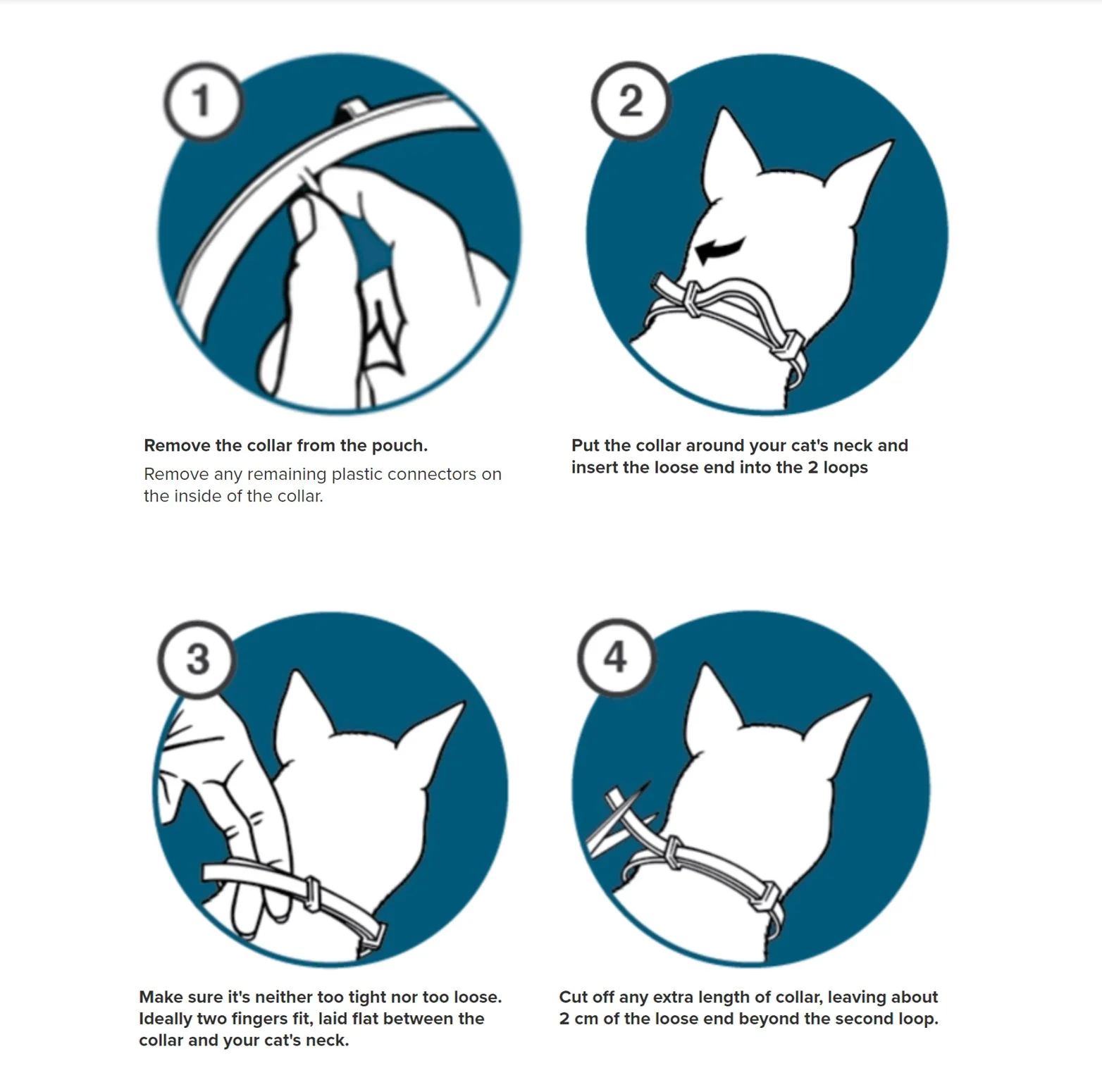 1

Remove the collar from the pouch.

Remove any remaining plastic connectors on the inside of the collar.

2

Put the collar around your cat's neck and insert the loose end into the 2 loops

3

Make sure it's neither too tight nor too loose. Ideally two fingers fit, laid flat between the collar and your cat's neck.

4

Cut off any extra length of collar, leaving about 2 cm of the loose end beyond the second loop.